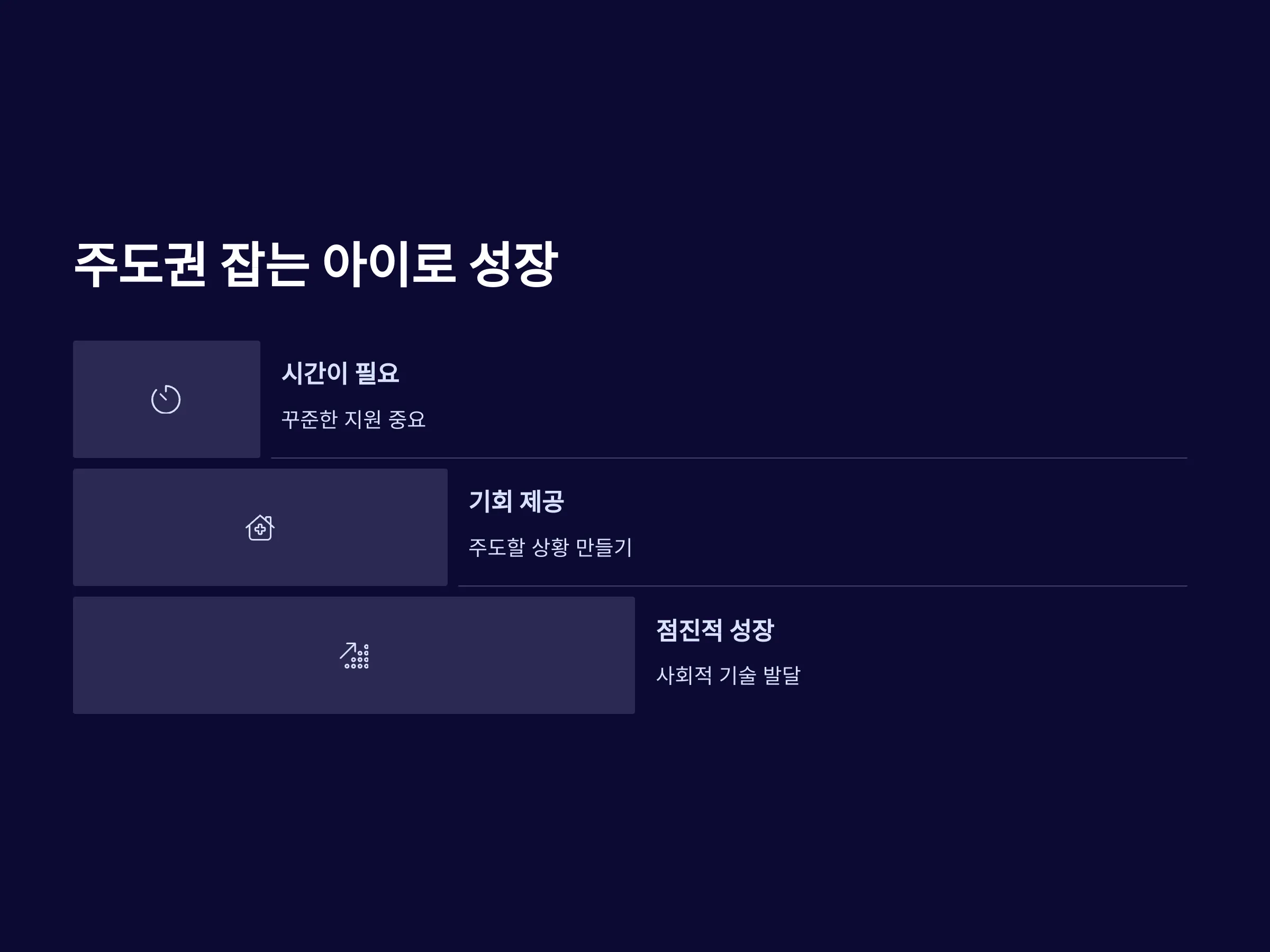 주도권 잡는 아이로 성장

시간이 필요

꾸준한 지원 중요

기회 제공

주도할 상황 만들기

점진적 성장

사회적 기술 발달